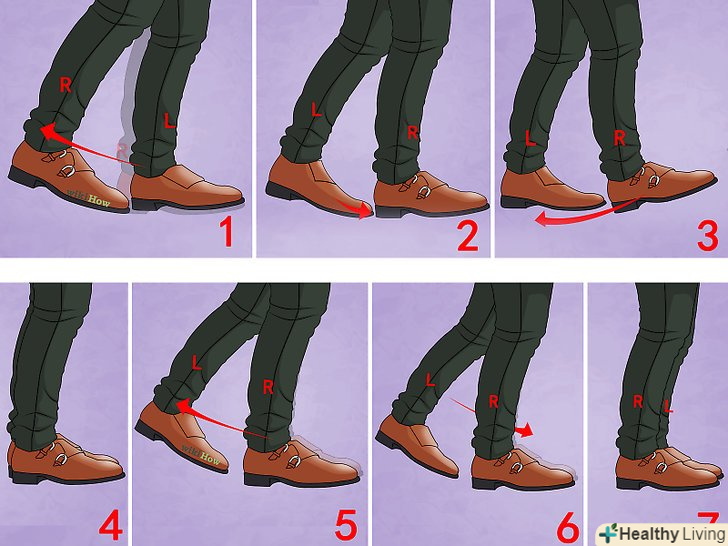 R
R
L
wikiHow
1

L
R
2

L
R
3

4

L
R
wikiHow
5

L
R
6

R L
7

Healthy Living