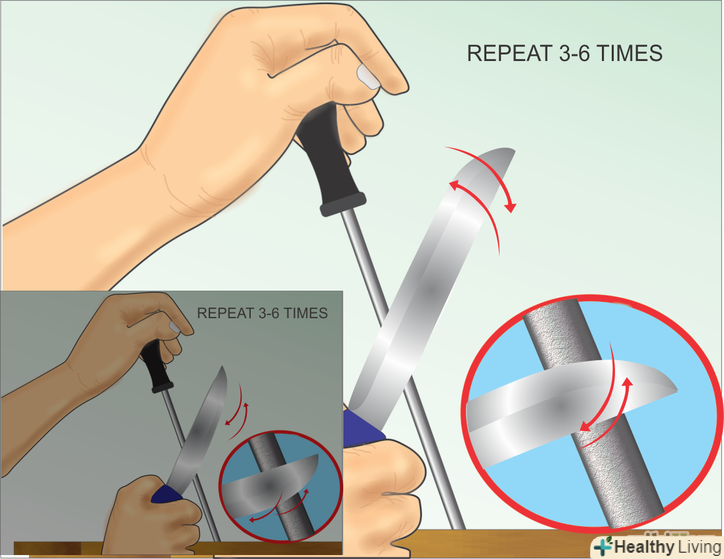 REPEAT 3-6 TIMES

REPEAT 3-6 TIMES

Healthy Living