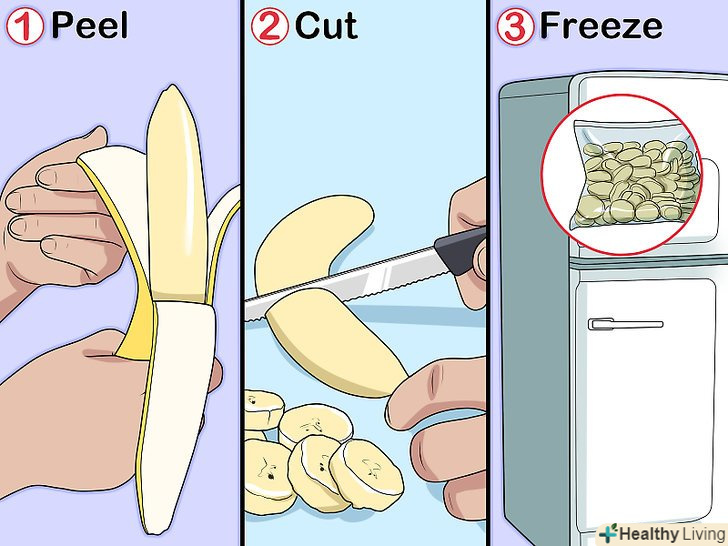 1 Peel

2 Cut

3 Freeze

Healthy Living