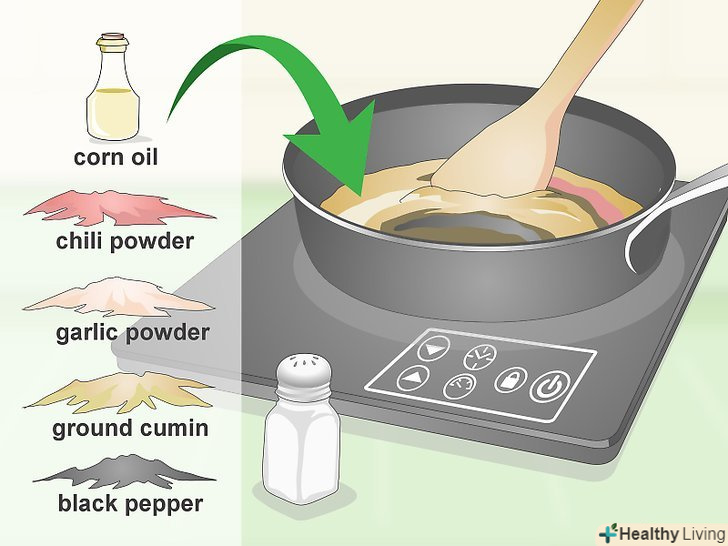 corn oil
chili powder
garlic powder
ground cumin
black pepper
Healthy Living