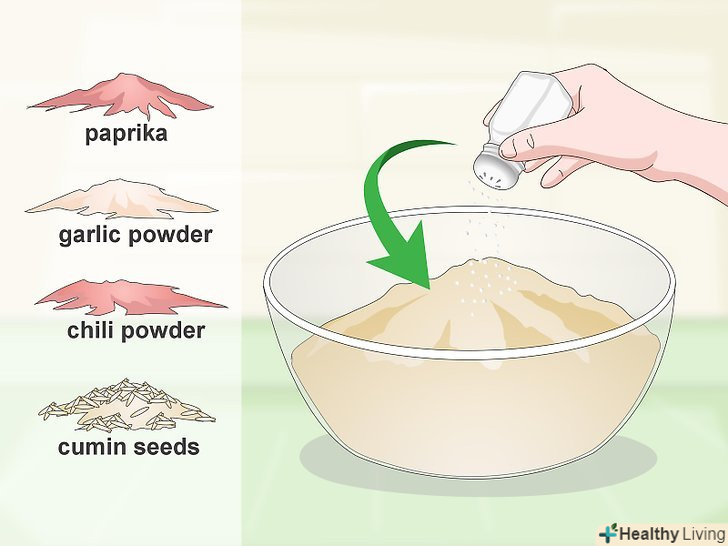 paprika

garlic powder

chili powder

cumin seeds

Healthy Living