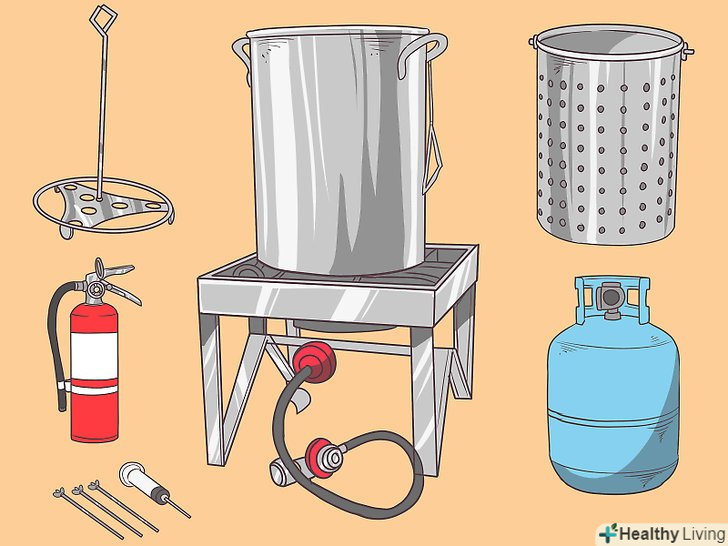 Healthy Living