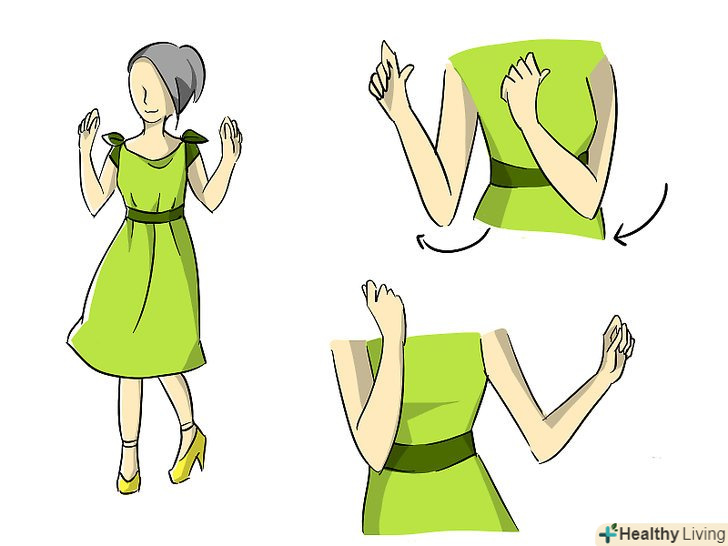 Healthy Living