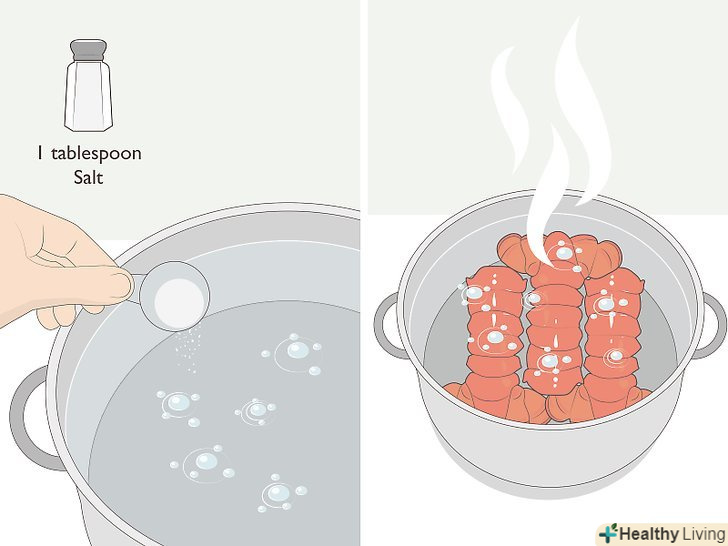 1 tablespoon
Salt

Healthy Living