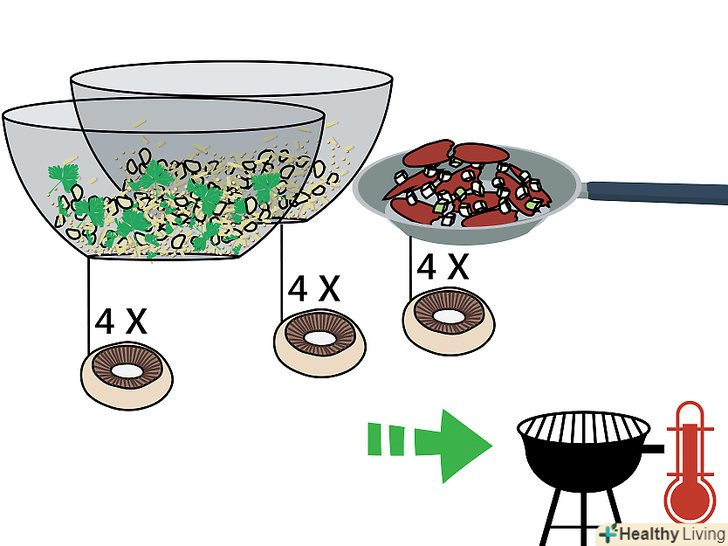 4 X

4 X

4 X

Healthy Living