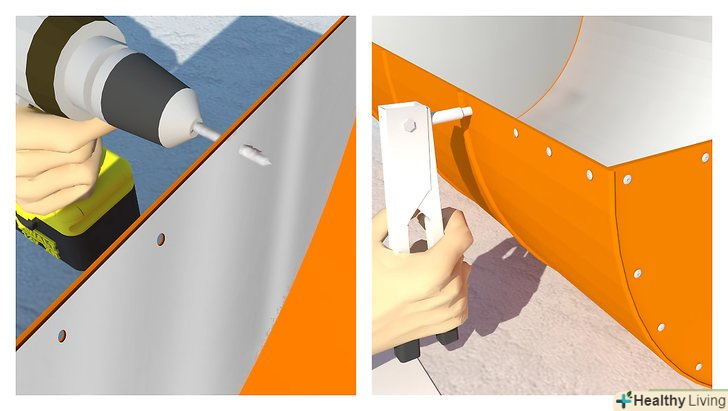 Healthy Living