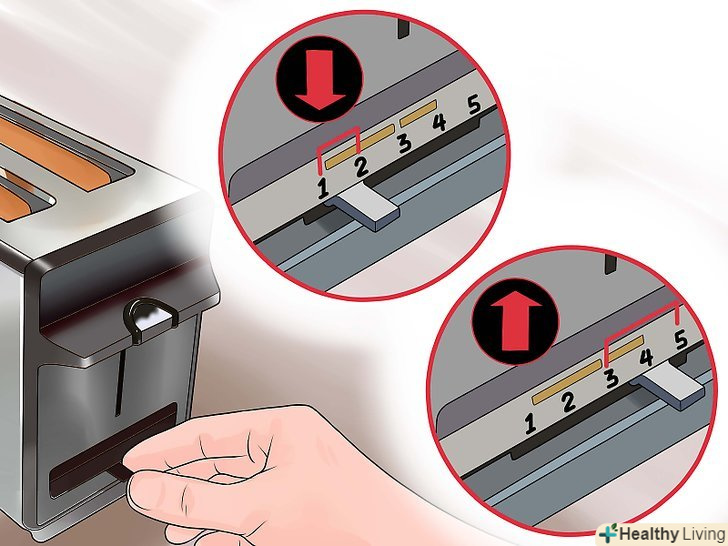 1 2 3 4 5

1 2 3 4 5

Healthy Living