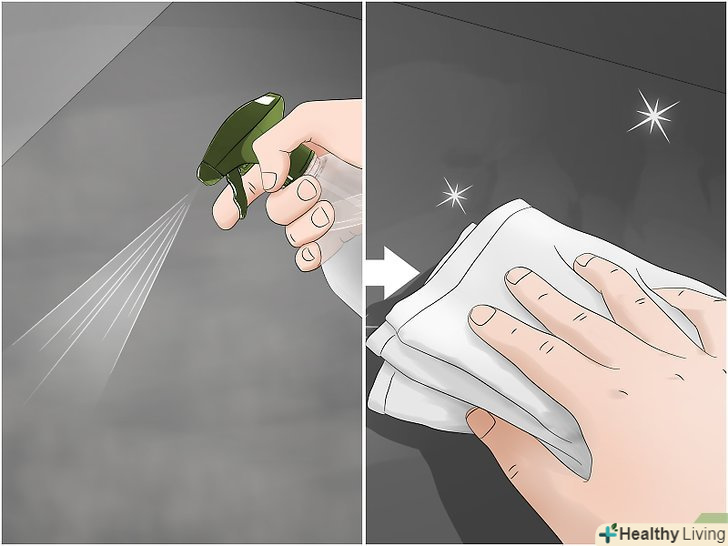 Healthy Living