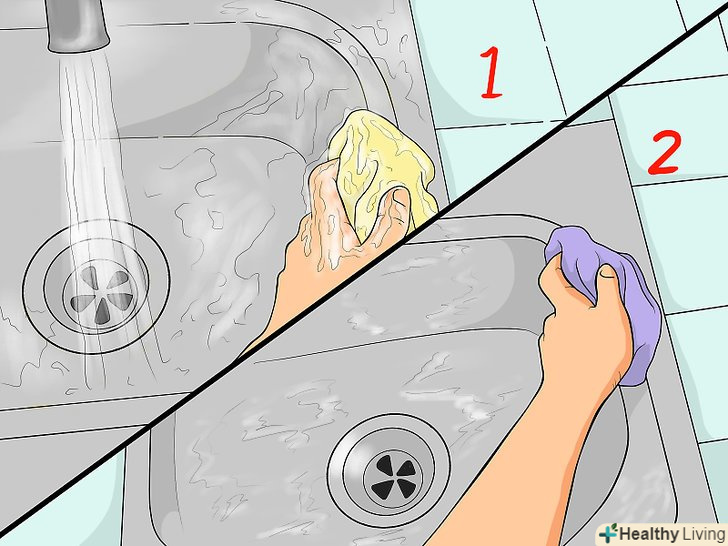 1
2
Healthy Living