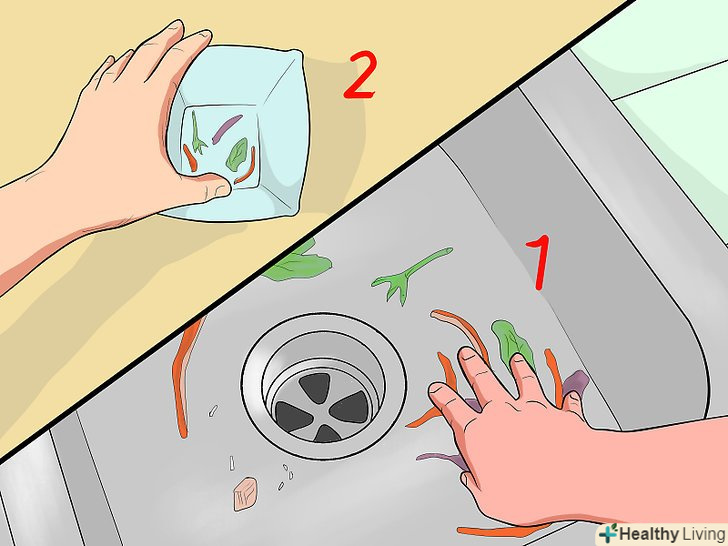 2

1

Healthy Living