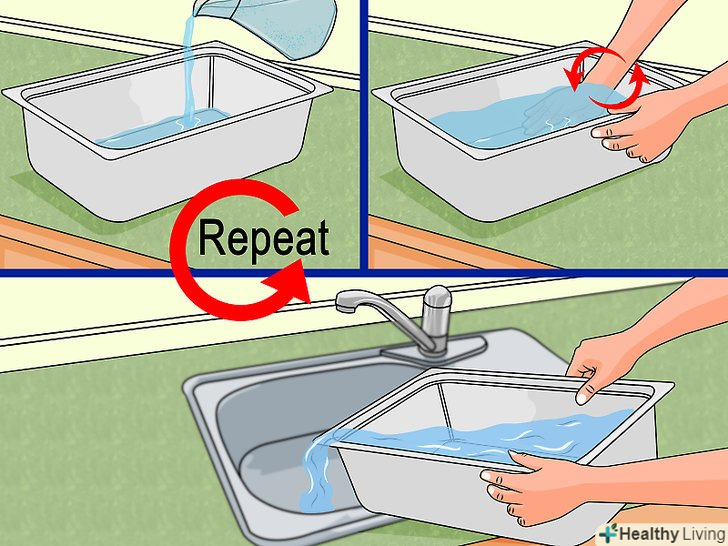 Repeat

Healthy Living