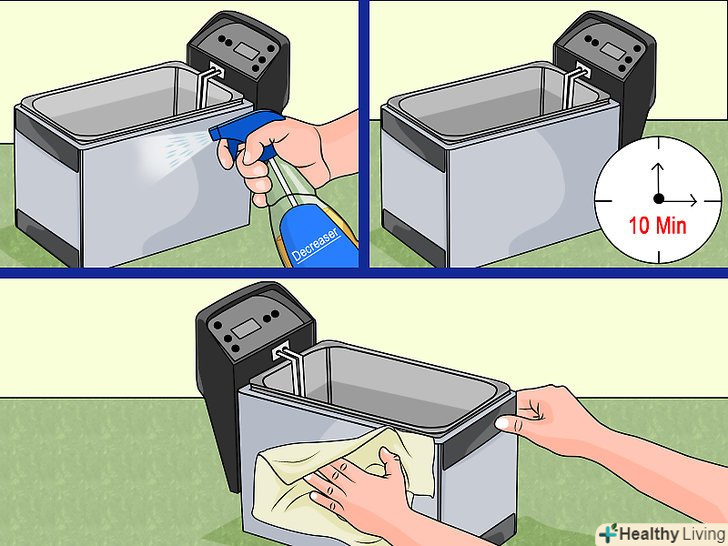 Decreaser

10 Min

Healthy Living