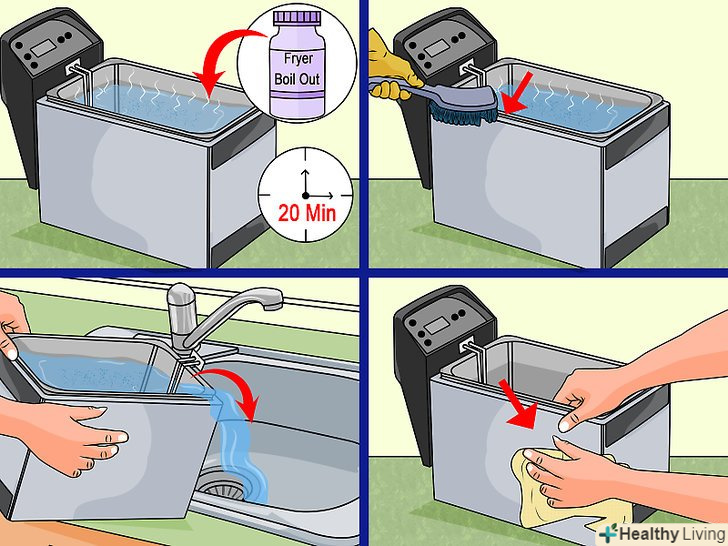 Fryer Boil Out

20 Min

Healthy Living