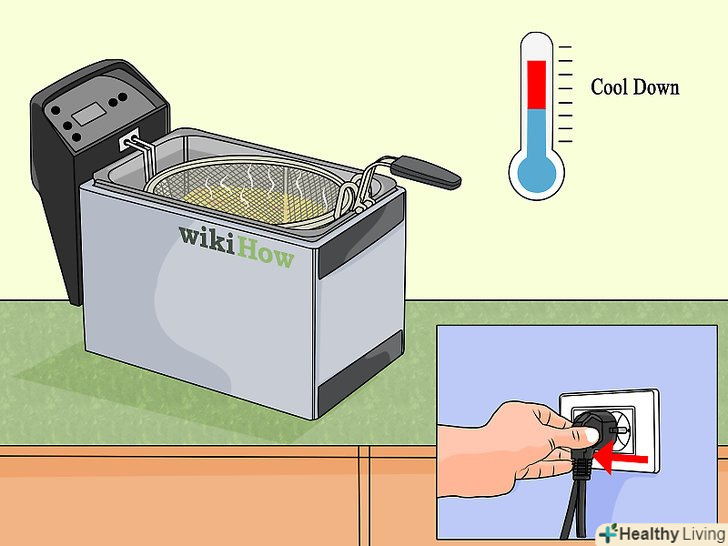 Cool Down

wikiHow

Healthy Living