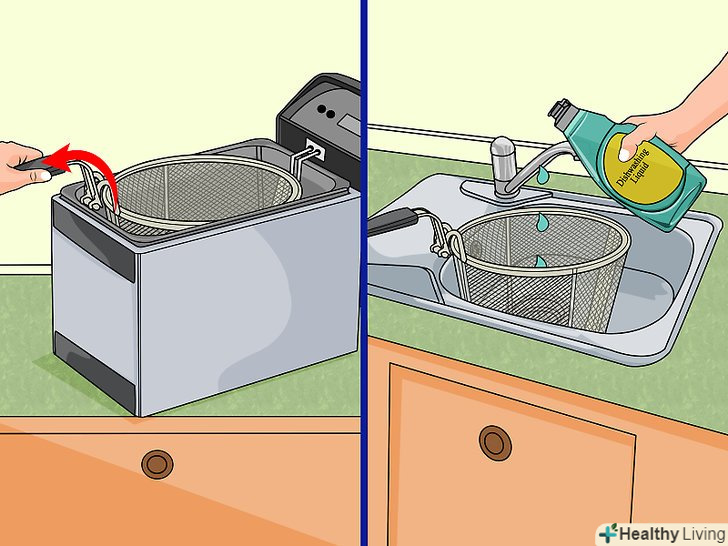 Dishwashing Liquid

Healthy Living