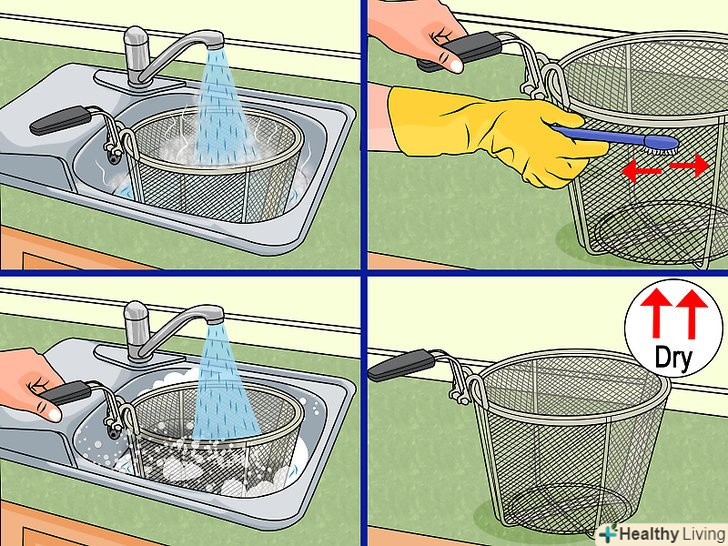 Dry

Healthy Living