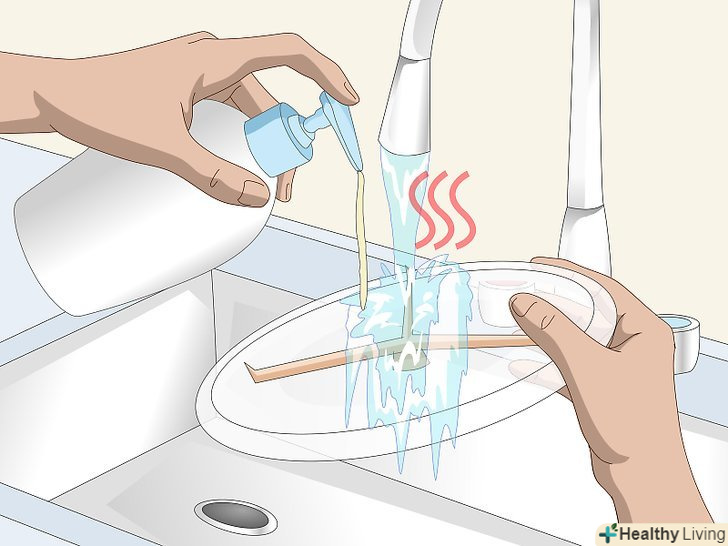 Healthy Living