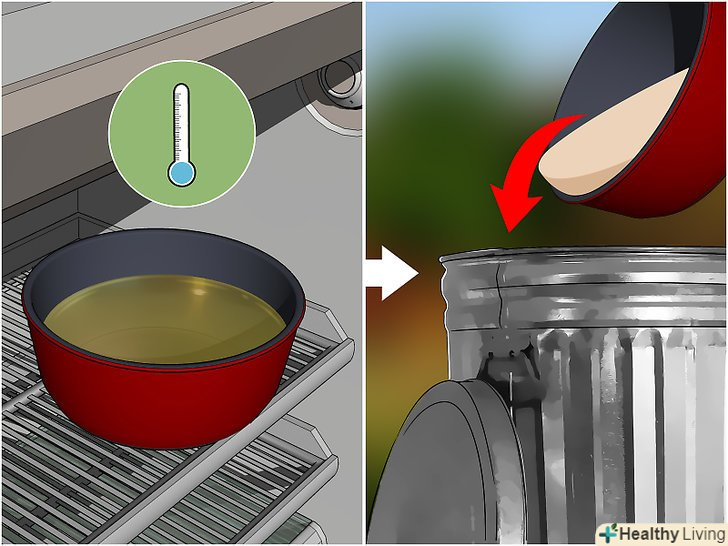 Healthy Living