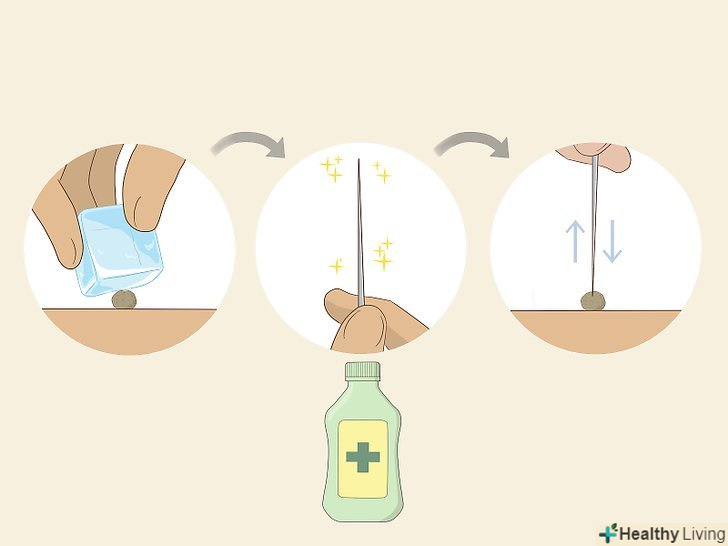 Healthy Living