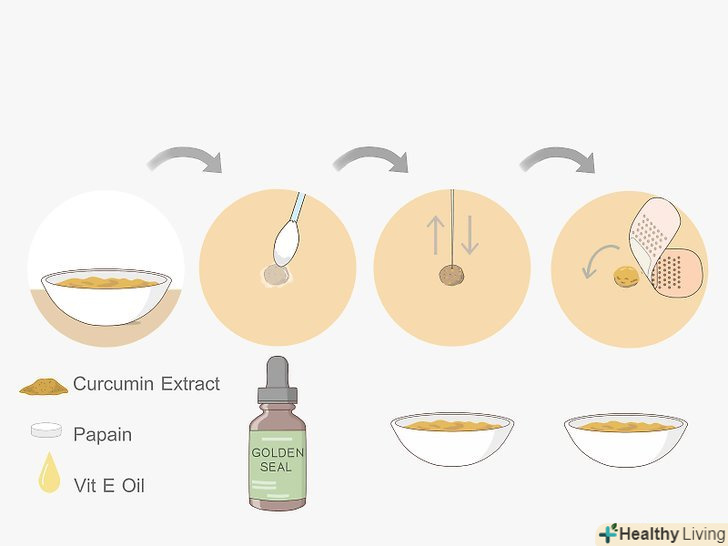 Curcumin Extract

Papain

Vit E Oil

GOLDEN SEAL

Healthy Living