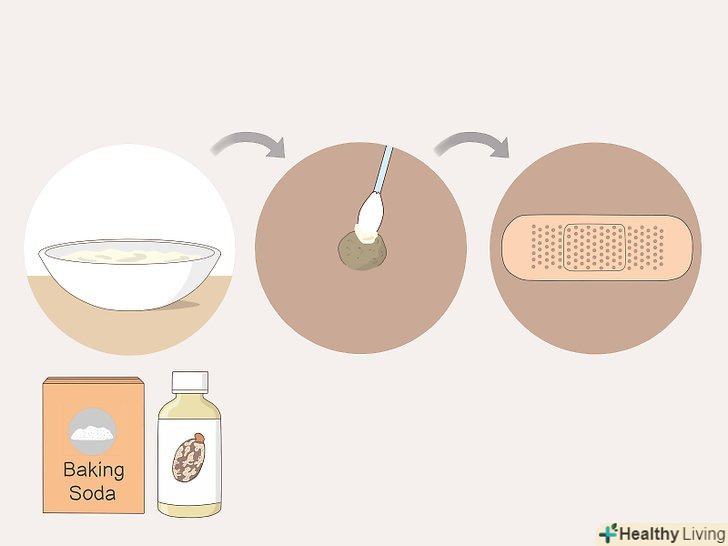 Baking Soda

Healthy Living