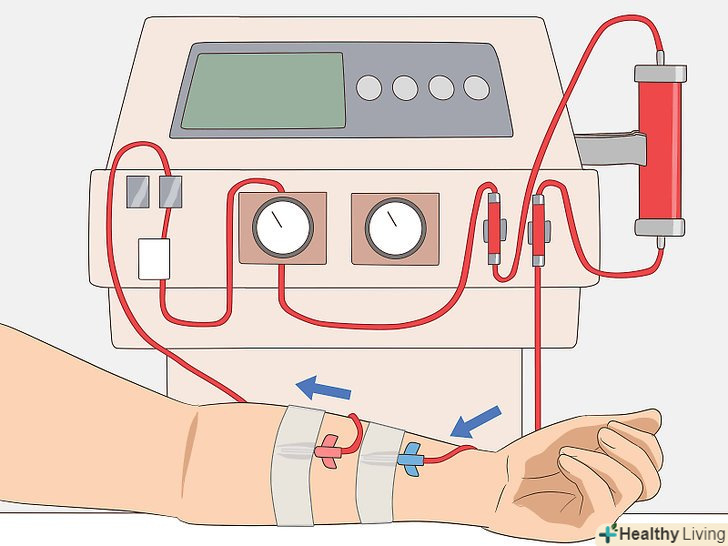 Healthy Living