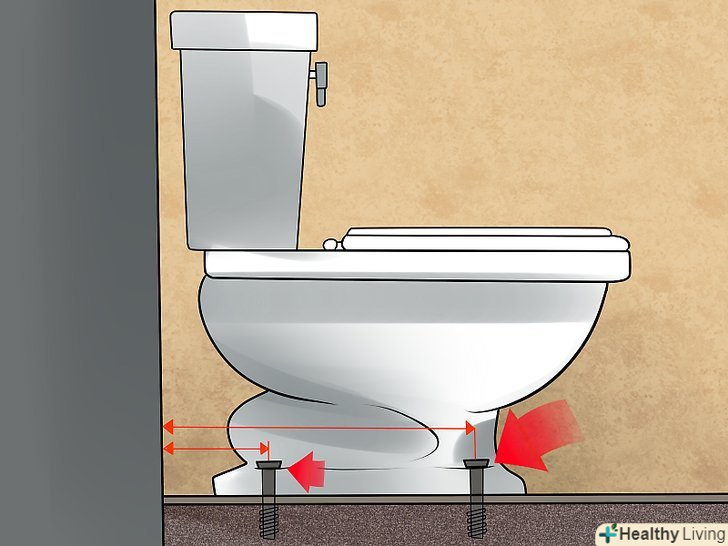 Healthy Living