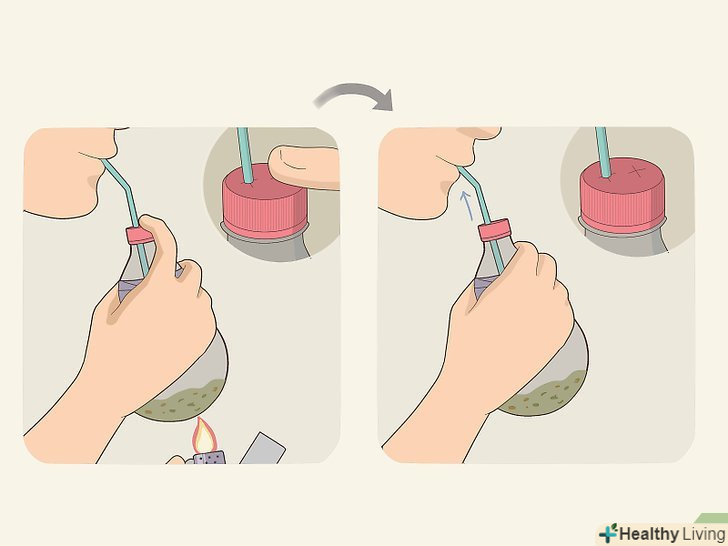 Healthy Living