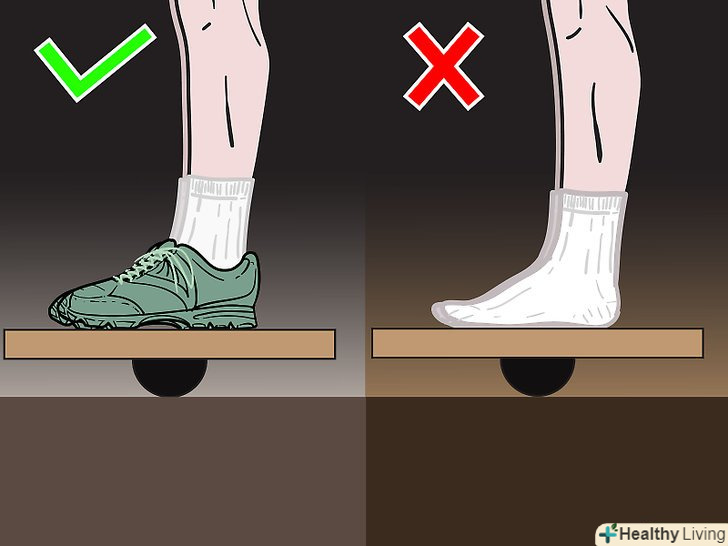 Healthy Living