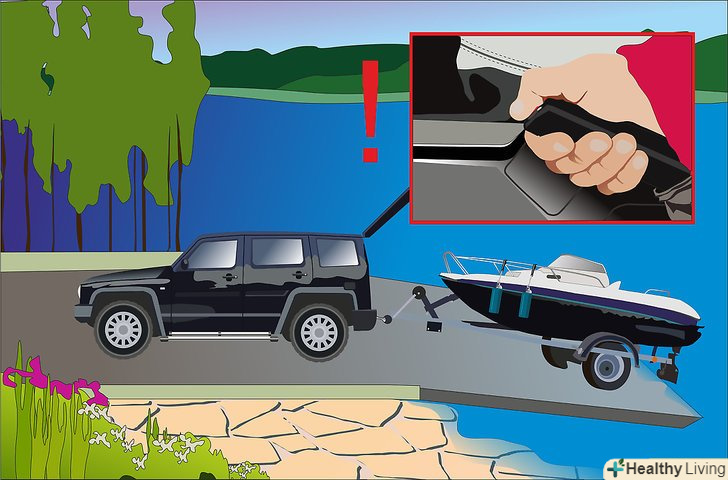 !

Healthy Living