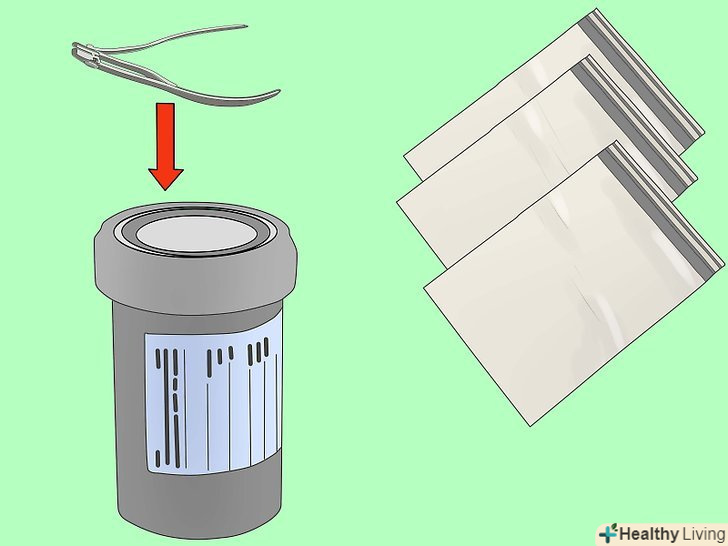 Healthy Living