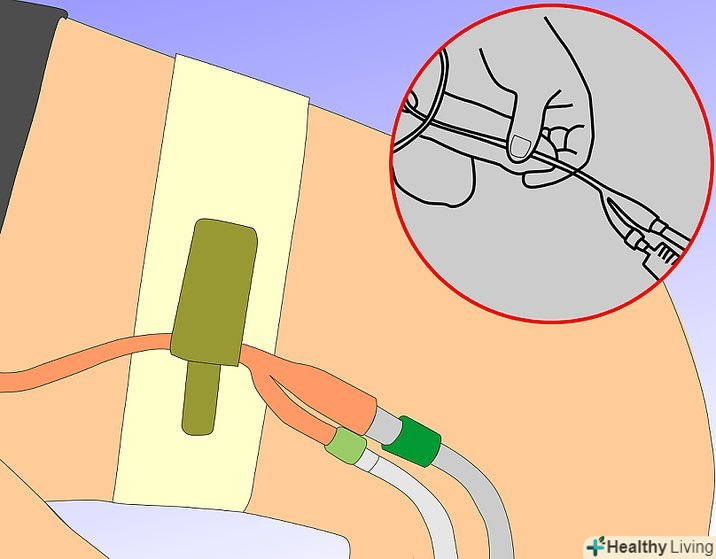 Healthy Living