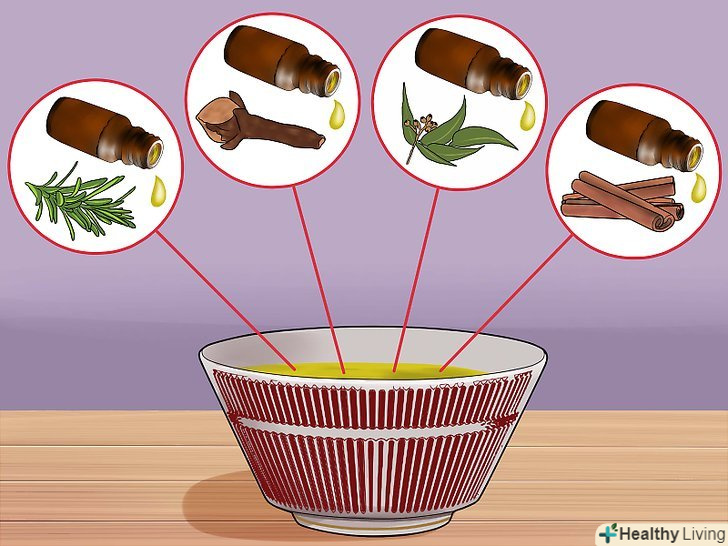 Healthy Living