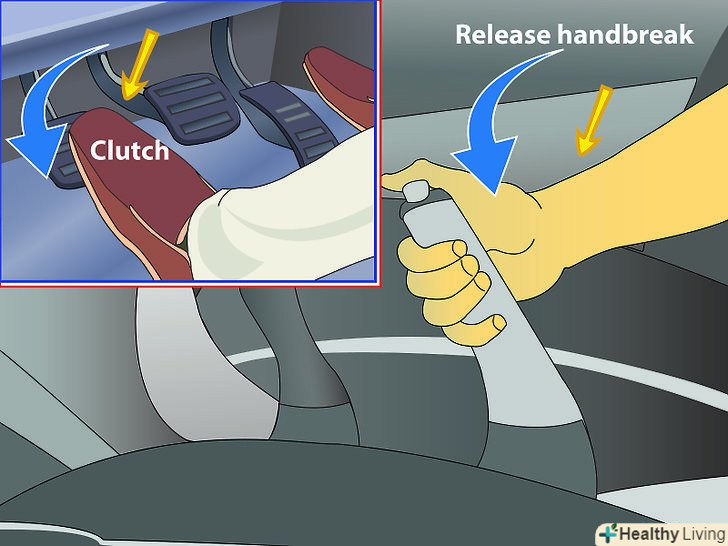 Clutch

Release handbreak

Healthy Living