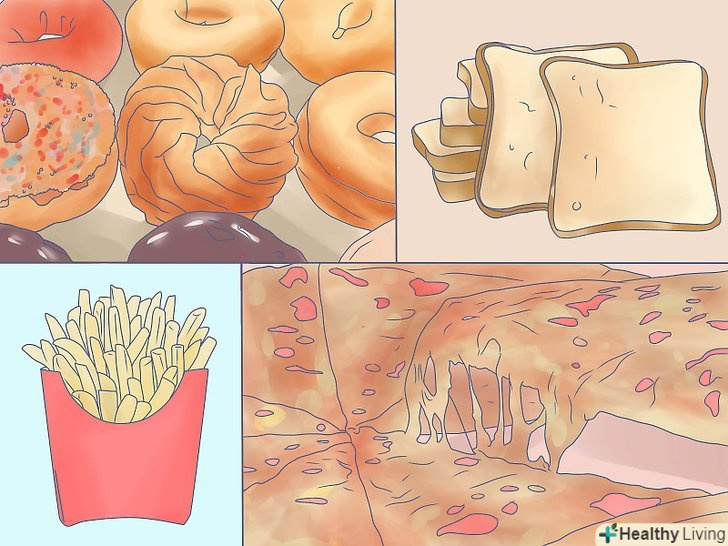 Healthy Living