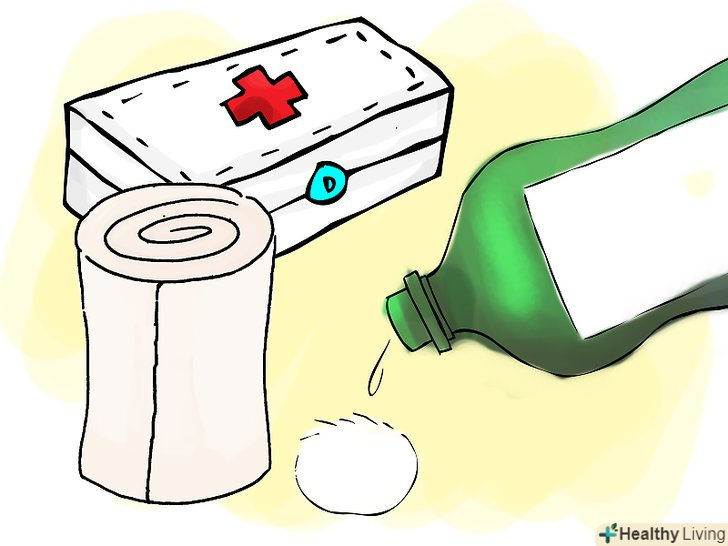 Healthy Living