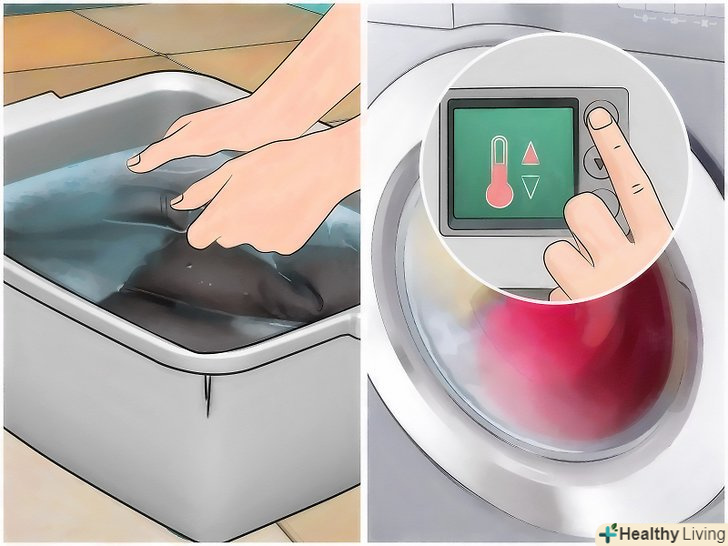 Healthy Living