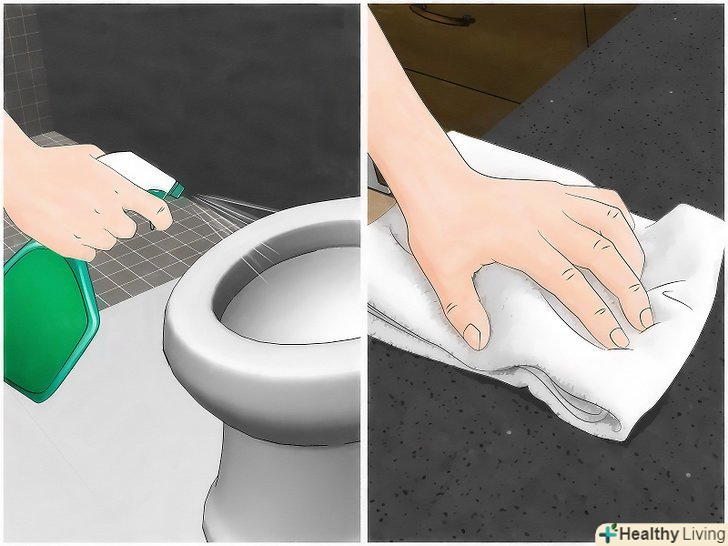 Healthy Living