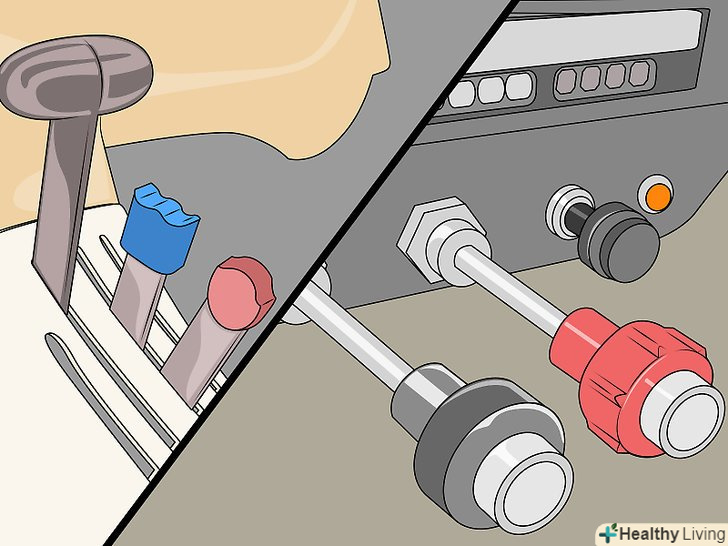 Healthy Living