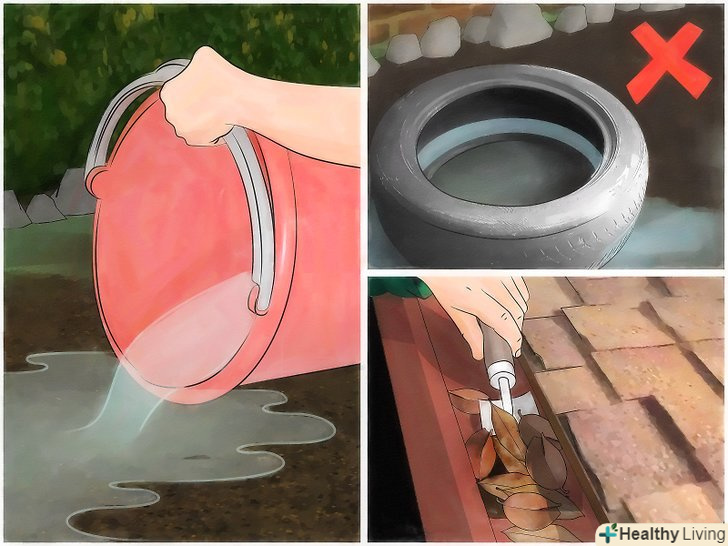 Healthy Living