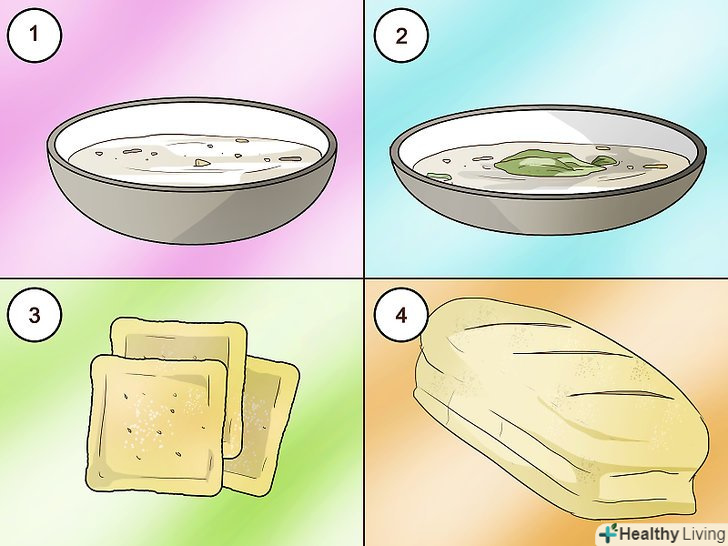 1

2

3

4

Healthy Living