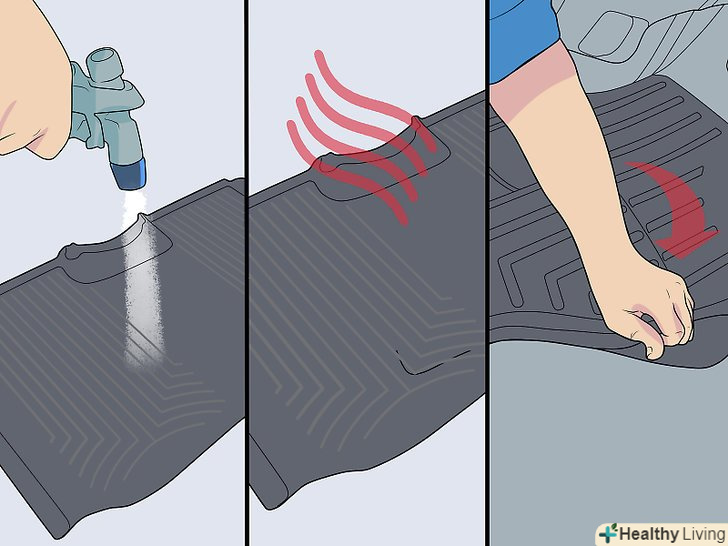 Healthy Living