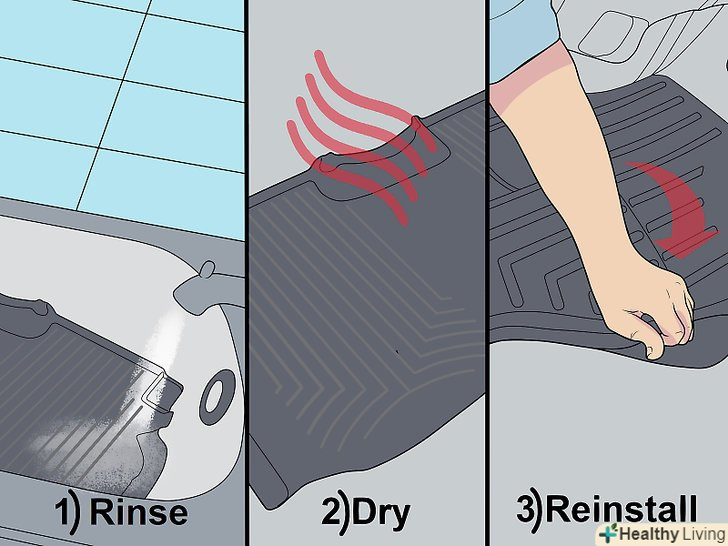 1) Rinse

2)Dry

3)Reinstall

Healthy Living