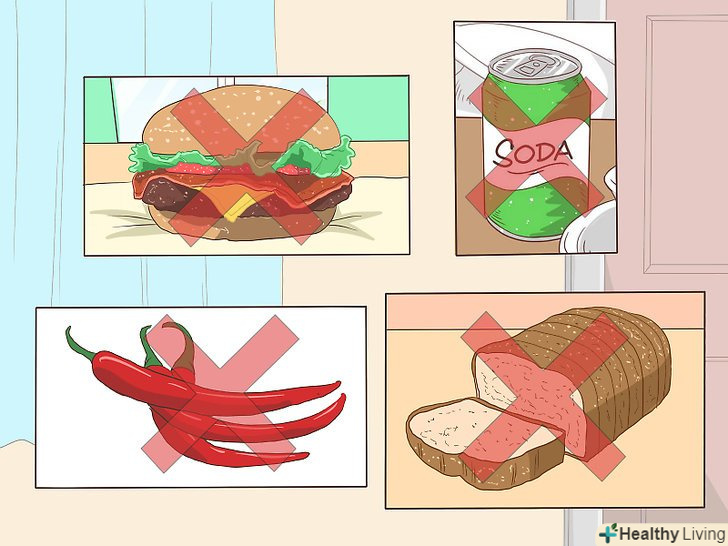 SODA

Healthy Living