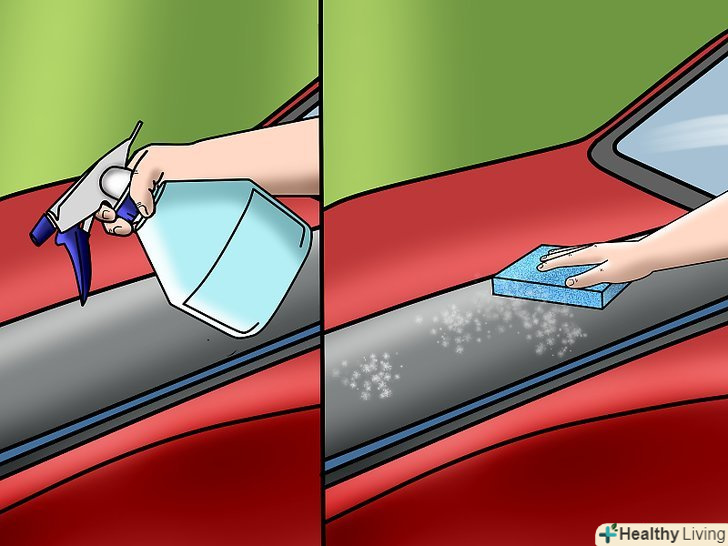 Healthy Living