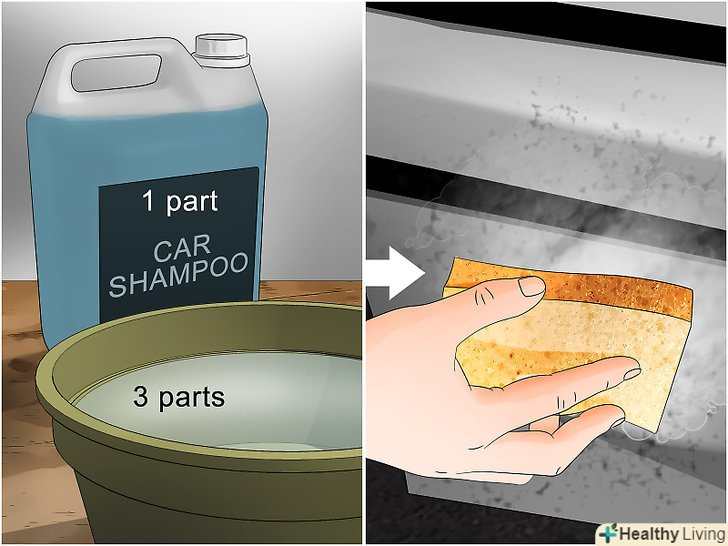 1 part
CAR
SHAMPOO

3 parts

Healthy Living