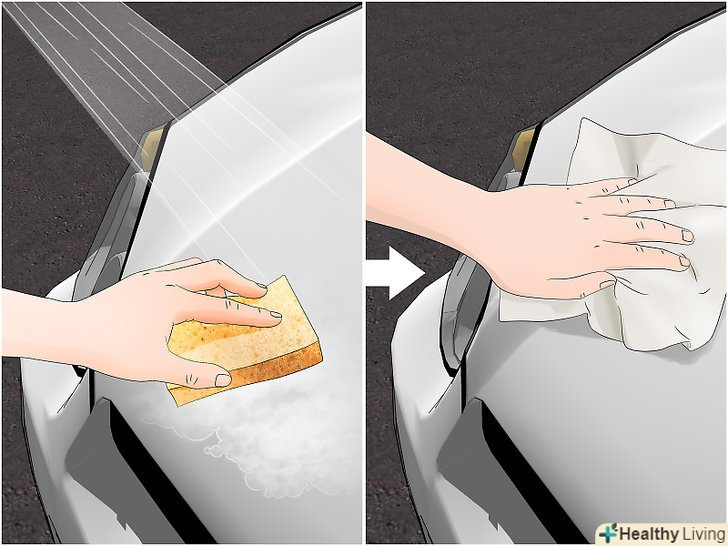 Healthy Living