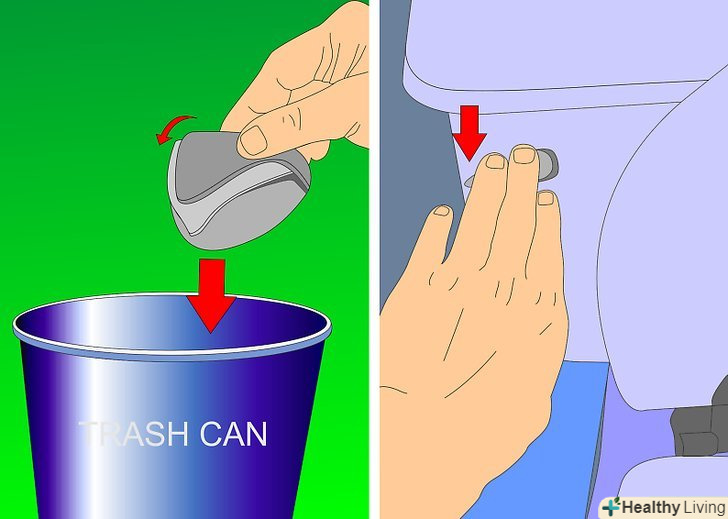 TRASH CAN

Healthy Living