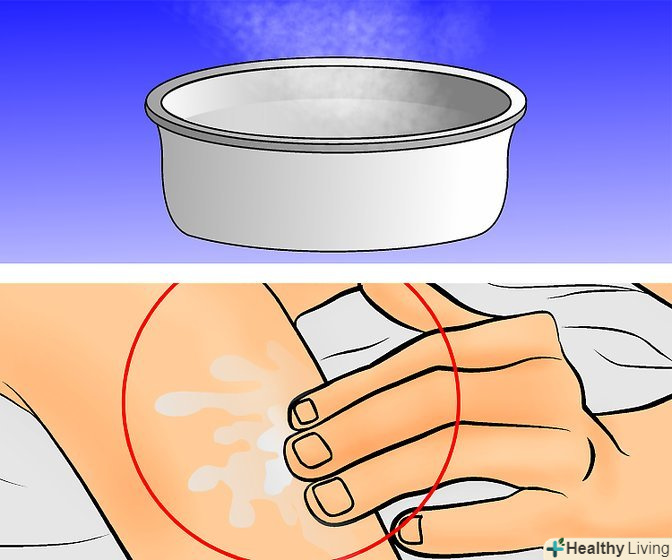 Healthy Living