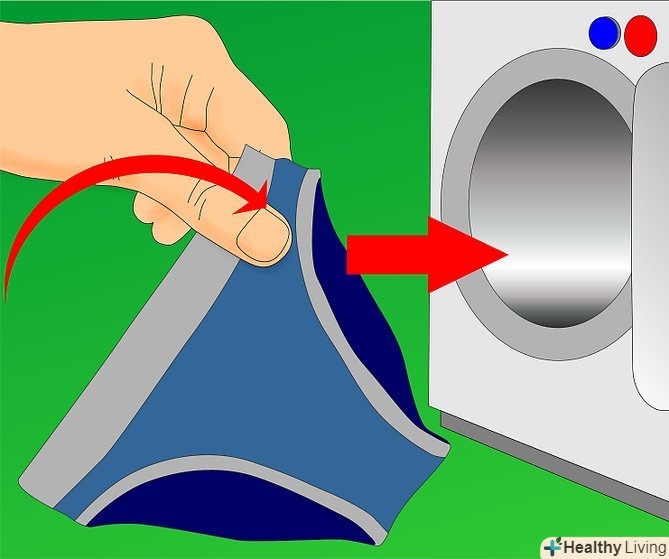 Healthy Living